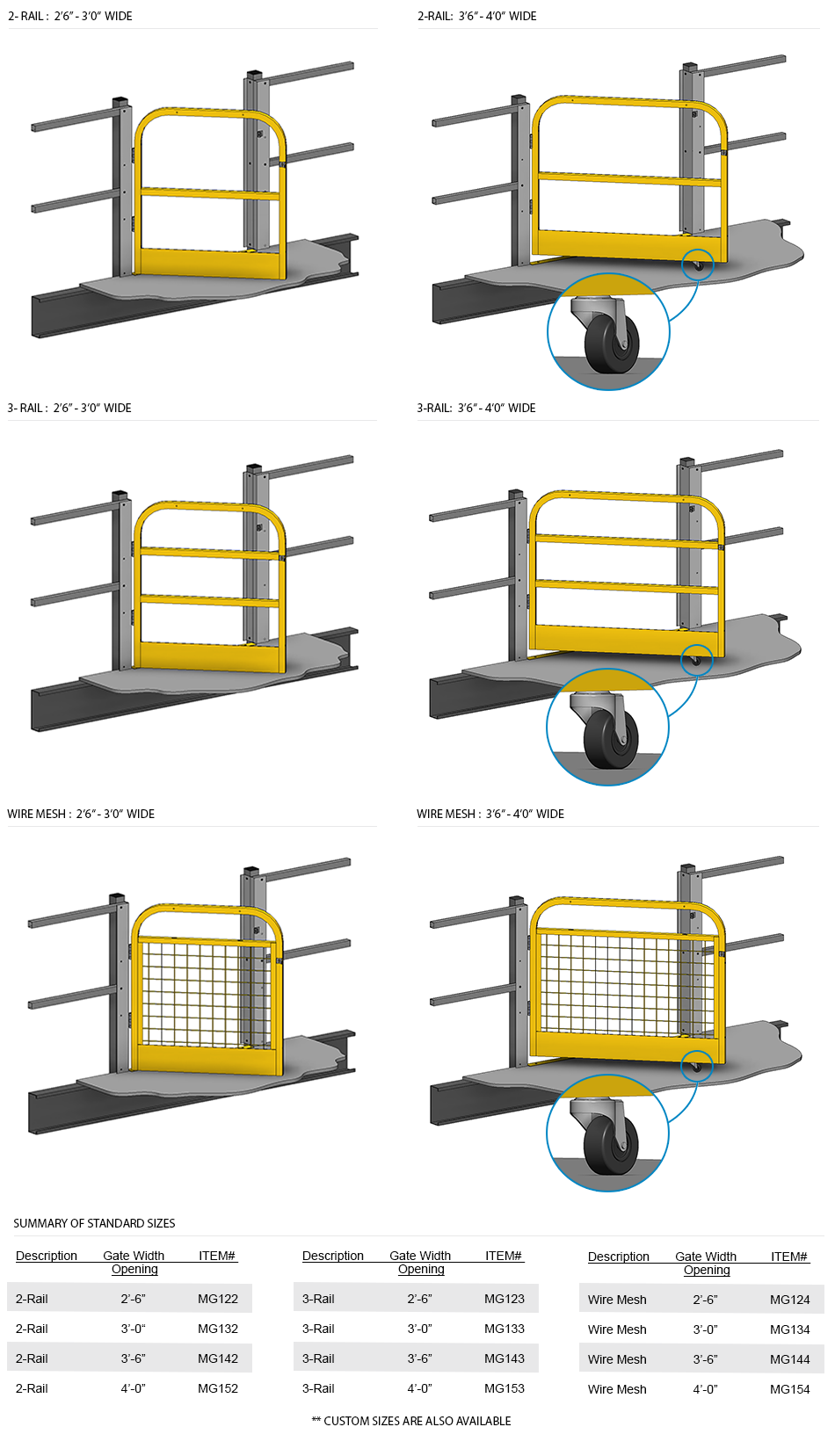 2- RAIL : 2'6" - 3'0" WIDE

2-RAIL: 3'6" - 4'0" WIDE

3- RAIL : 2'6" - 3'0" WIDE

3-RAIL: 3'6" - 4'0" WIDE

WIRE MESH : 2'6" - 3'0" WIDE

WIRE MESH : 3'6" - 4'0" WIDE

SUMMARY OF STANDARD SIZES

| Description | Gate Width Opening | ITEM# |
|---|---|---|
| 2-Rail | 2'-6" | MG122 |
| 2-Rail | 3'-0" | MG132 |
| 2-Rail | 3'-6" | MG142 |
| 2-Rail | 4'-0" | MG152 |

| Description | Gate Width Opening | ITEM# |
|---|---|---|
| 3-Rail | 2'-6" | MG123 |
| 3-Rail | 3'-0" | MG133 |
| 3-Rail | 3'-6" | MG143 |
| 3-Rail | 4'-0" | MG153 |

| Description | Gate Width Opening | ITEM# |
|---|---|---|
| Wire Mesh | 2'-6" | MG124 |
| Wire Mesh | 3'-0" | MG134 |
| Wire Mesh | 3'-6" | MG144 |
| Wire Mesh | 4'-0" | MG154 |

** CUSTOM SIZES ARE ALSO AVAILABLE